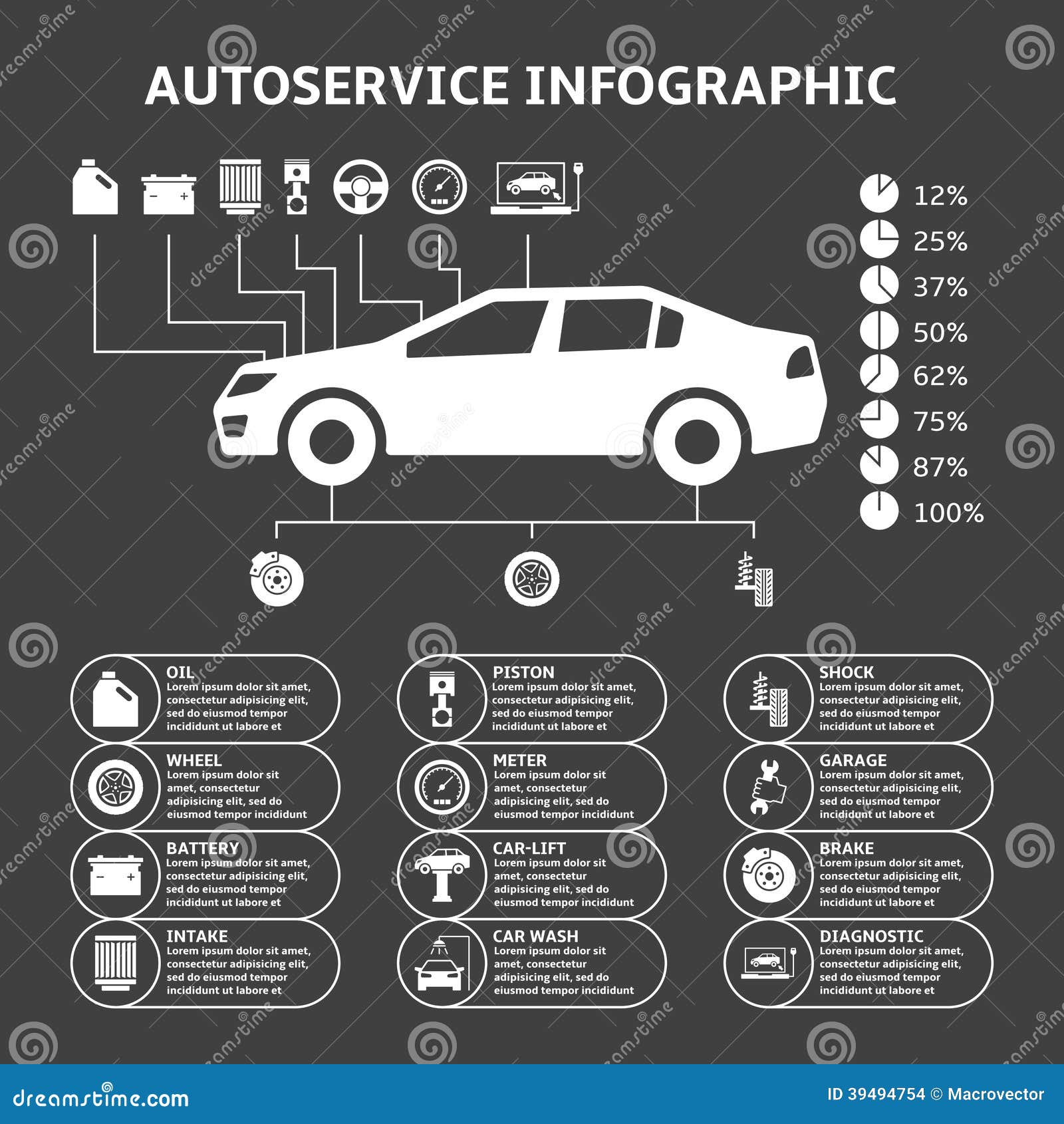 AUTOSERVICE INFOGRAPHIC

12%
25%
37%
50%
62%
75%
87%
100%

OIL
Lorem ipsum dolor sit amet, consectetur adipisicing elit, sed do eiusmod tempor incididunt ut labore et

WHEEL
Lorem ipsum dolor sit amet, consectetur adipisicing elit, sed do eiusmod tempor incididunt

BATTERY
Lorem ipsum dolor sit amet, consectetur adipisicing elit, sed do eiusmod tempor incididunt ut labore et

INTAKE
Lorem ipsum dolor sit amet, consectetur adipisicing elit, sed do eiusmod tempor incididunt ut labore et

PISTON
Lorem ipsum dolor sit amet, consectetur adipisicing elit, sed do eiusmod tempor incididunt ut labore et

METER
Lorem ipsum dolor sit amet, consectetur adipisicing elit, sed do eiusmod tempor incididunt

CAR-LIFT
Lorem ipsum dolor sit amet, consectetur adipisicing elit, sed do eiusmod tempor incididunt

CAR WASH
Lorem ipsum dolor sit amet, consectetur adipisicing elit, sed do eiusmod tempor incididunt

SHOCK
Lorem ipsum dolor sit amet, consectetur adipisicing elit, sed do eiusmod tempor incididunt ut labore et

GARAGE
Lorem ipsum dolor sit amet, consectetur adipisicing elit, sed do eiusmod tempor incididunt ut labore et

BRAKE
Lorem ipsum dolor sit amet, consectetur adipisicing elit, sed do eiusmod tempor incididunt ut labore et

DIAGNOSTIC
Lorem ipsum dolor sit amet, consectetur adipisicing elit, sed do eiusmod tempor incididunt ut labore et

dreamstime.com
ID 39494754 © Macrovector